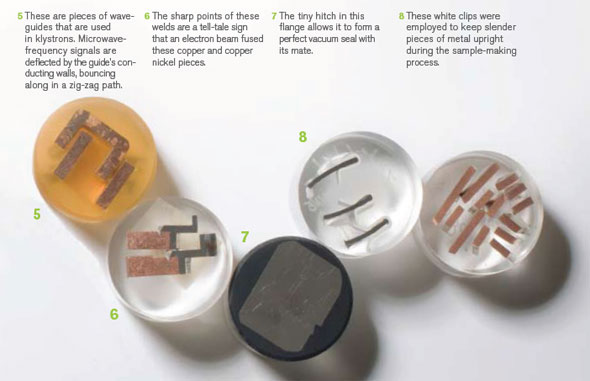 5 These are pieces of waveguides that are used in klystrons. Microwave-frequency signals are deflected by the guide's conducting walls, bouncing along in a zig-zag path.

6 The sharp points of these welds are a tell-tale sign that an electron beam fused these copper and copper nickel pieces.

7 The tiny hitch in this flange allows it to form a perfect vacuum seal with its mate.

8 These white clips were employed to keep slender pieces of metal upright during the sample-making process.

8

5

7

6