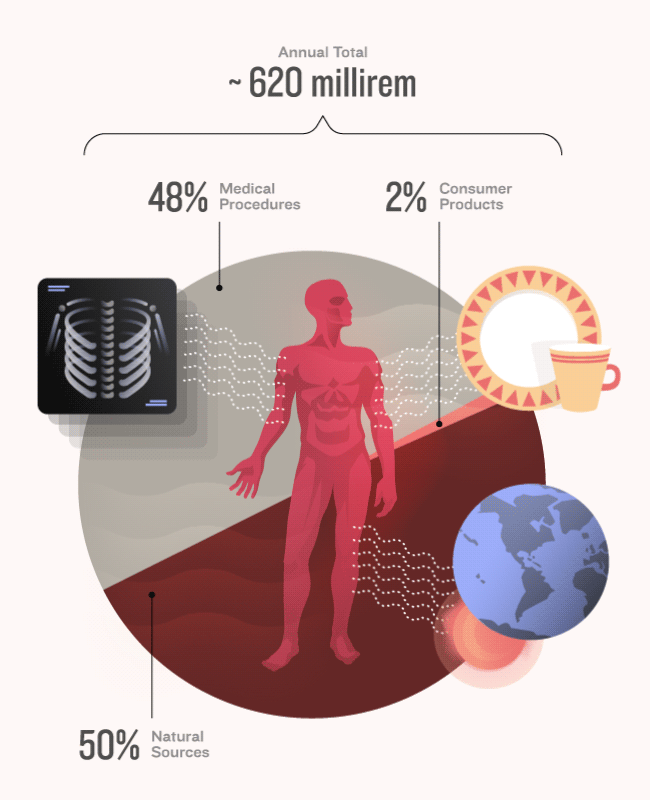 Annual Total
~ 620 millirem

48% Medical Procedures

2% Consumer Products

50% Natural Sources